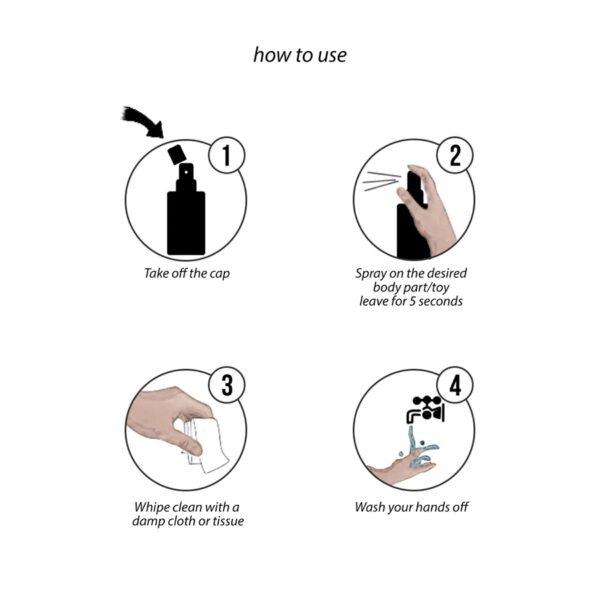 how to use

1

Take off the cap

2

Spray on the desired body part/toy leave for 5 seconds

3

Whipe clean with a damp cloth or tissue

4

Wash your hands off