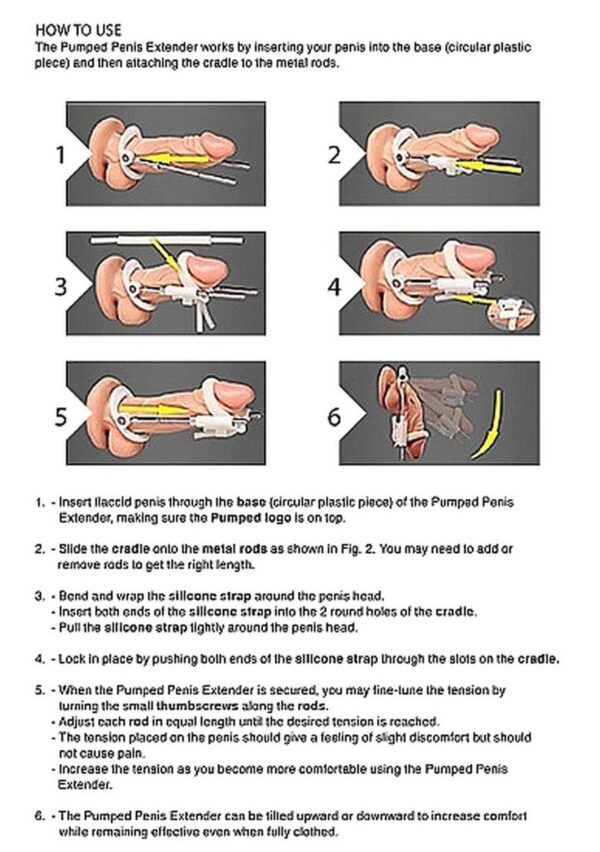 HOW TO USE
The Pumped Penis Extender works by inserting your penis into the base (circular plastic piece) and then attaching the cradle to the metal rods.

1

2

3

4

5

6

1. - Insert flaccid penis through the base (circular plastic piece) of the Pumped Penis Extender, making sure the Pumped logo is on top.

2. - Slide the cradle onto the metal rods as shown in Fig. 2. You may need to add or remove rods to get the right length.

3. - Bend and wrap the silicone strap around the penis head.
- Insert both ends of the silicone strap into the 2 round holes of the cradle.
- Pull the silicone strap tightly around the penis head.

4. - Lock in place by pushing both ends of the silicone strap through the slots on the cradle.

5. - When the Pumped Penis Extender is secured, you may fine-tune the tension by turning the small thumbscrews along the rods.
- Adjust each rod in equal length until the desired tension is reached.
- The tension placed on the penis should give a feeling of slight discomfort but should not cause pain.
- Increase the tension as you become more comfortable using the Pumped Penis Extender.

6. - The Pumped Penis Extender can be tilted upward or downward to increase comfort while remaining effective even when fully clothed.